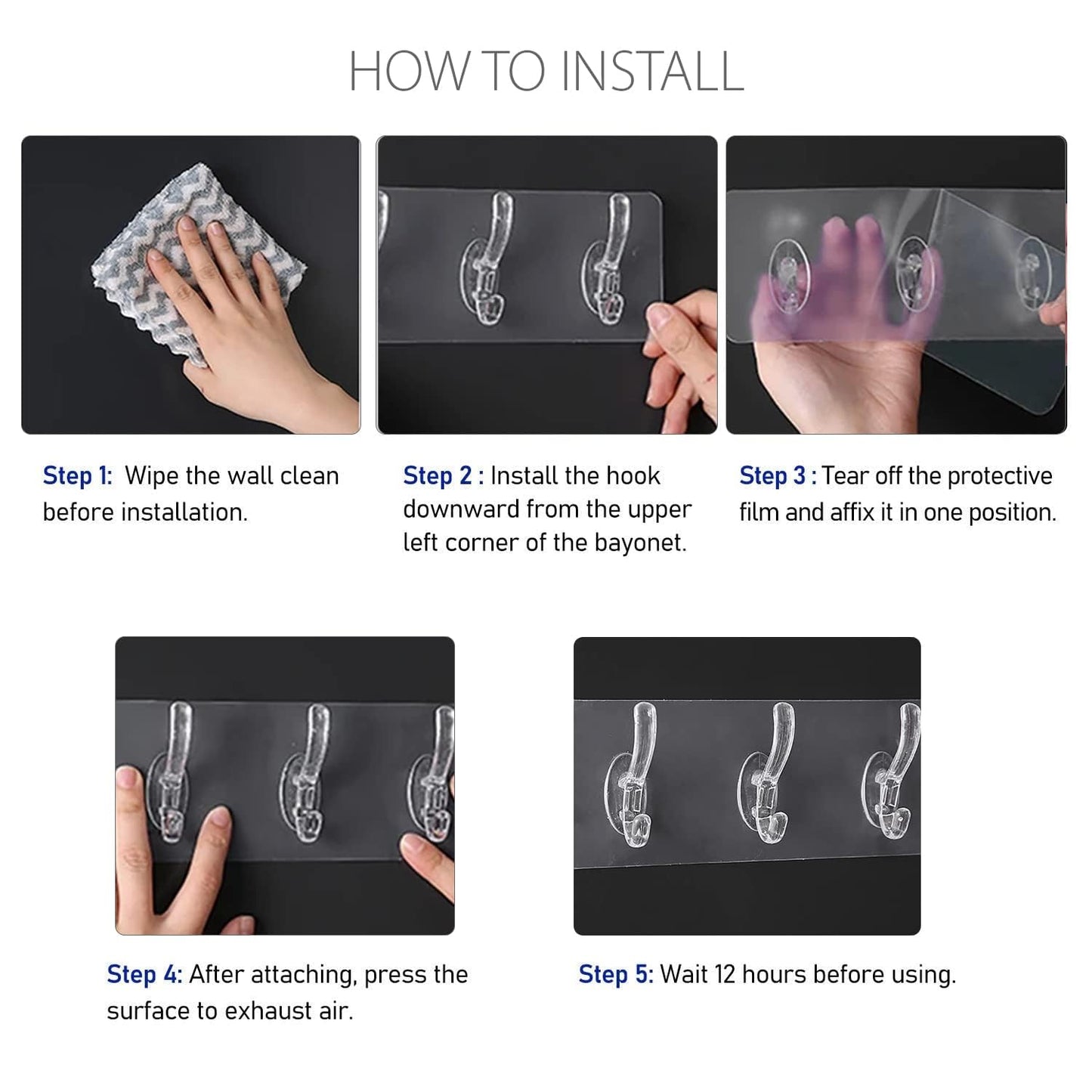 HOW TO INSTALL

Step 1: Wipe the wall clean before installation.

Step 2 : Install the hook downward from the upper left corner of the bayonet.

Step 3 : Tear off the protective film and affix it in one position.

Step 4: After attaching, press the surface to exhaust air.

Step 5: Wait 12 hours before using.