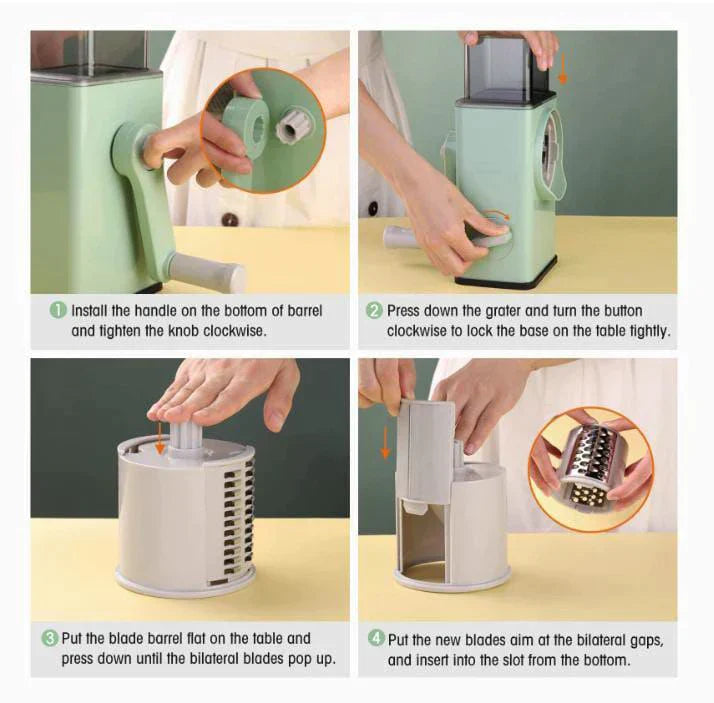 1 Install the handle on the bottom of barrel and tighten the knob clockwise.

2 Press down the grater and turn the button clockwise to lock the base on the table tightly.

3 Put the blade barrel flat on the table and press down until the bilateral blades pop up.

4 Put the new blades aim at the bilateral gaps, and insert into the slot from the bottom.