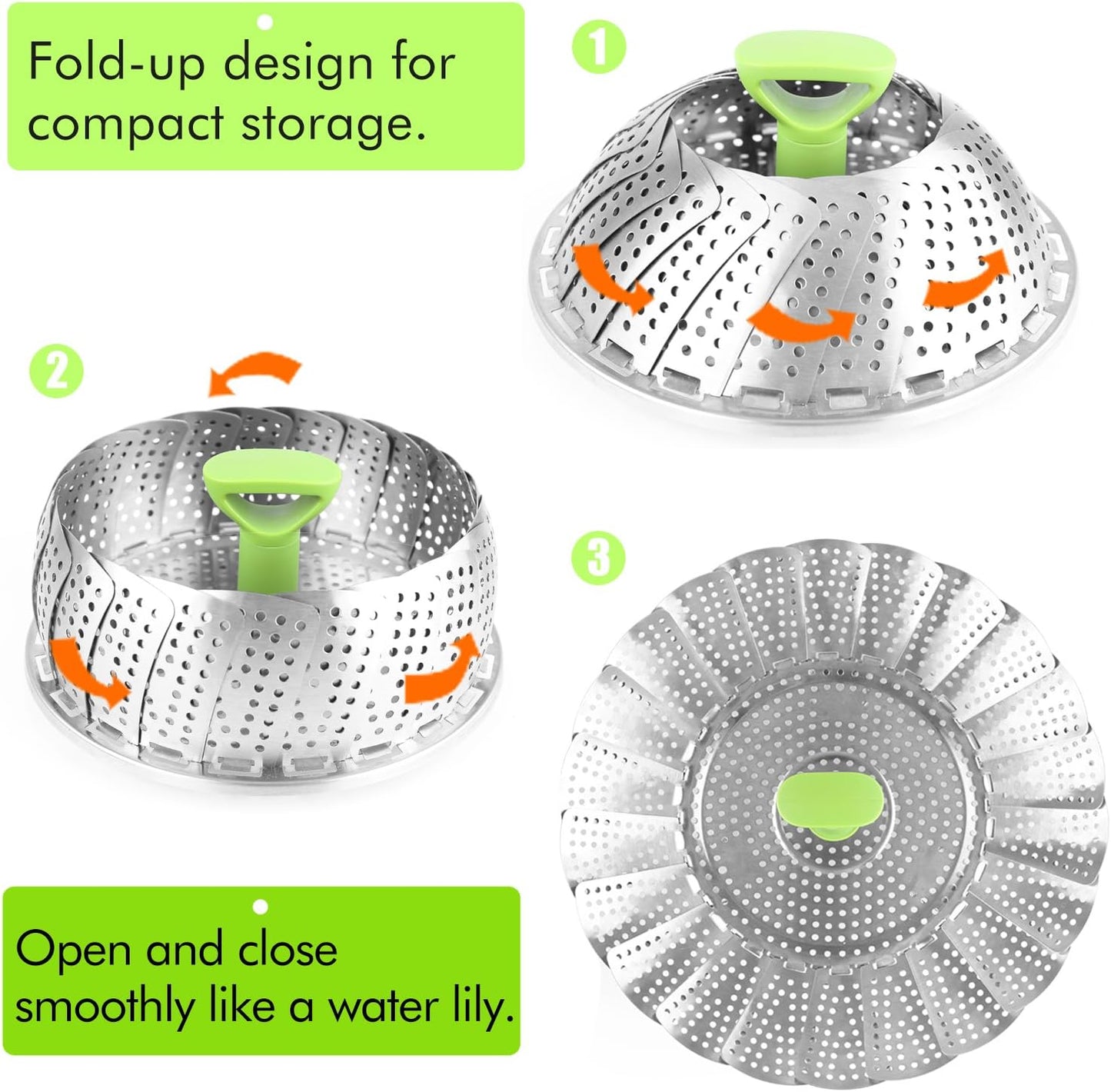 Fold-up design for compact storage.

1

2

3

Open and close smoothly like a water lily.